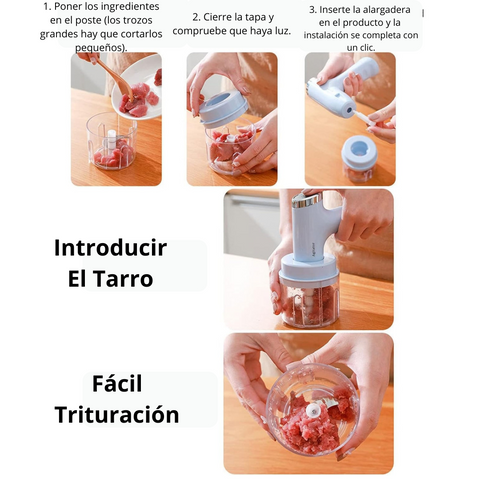 1. Poner los ingredientes en el poste (los trozos grandes hay que cortarlos pequeños).

2. Cierre la tapa y compruebe que haya luz.

3. Inserte la alargadera en el producto y la instalación se completa con un clic.

Introducir El Tarro

Fácil Trituración